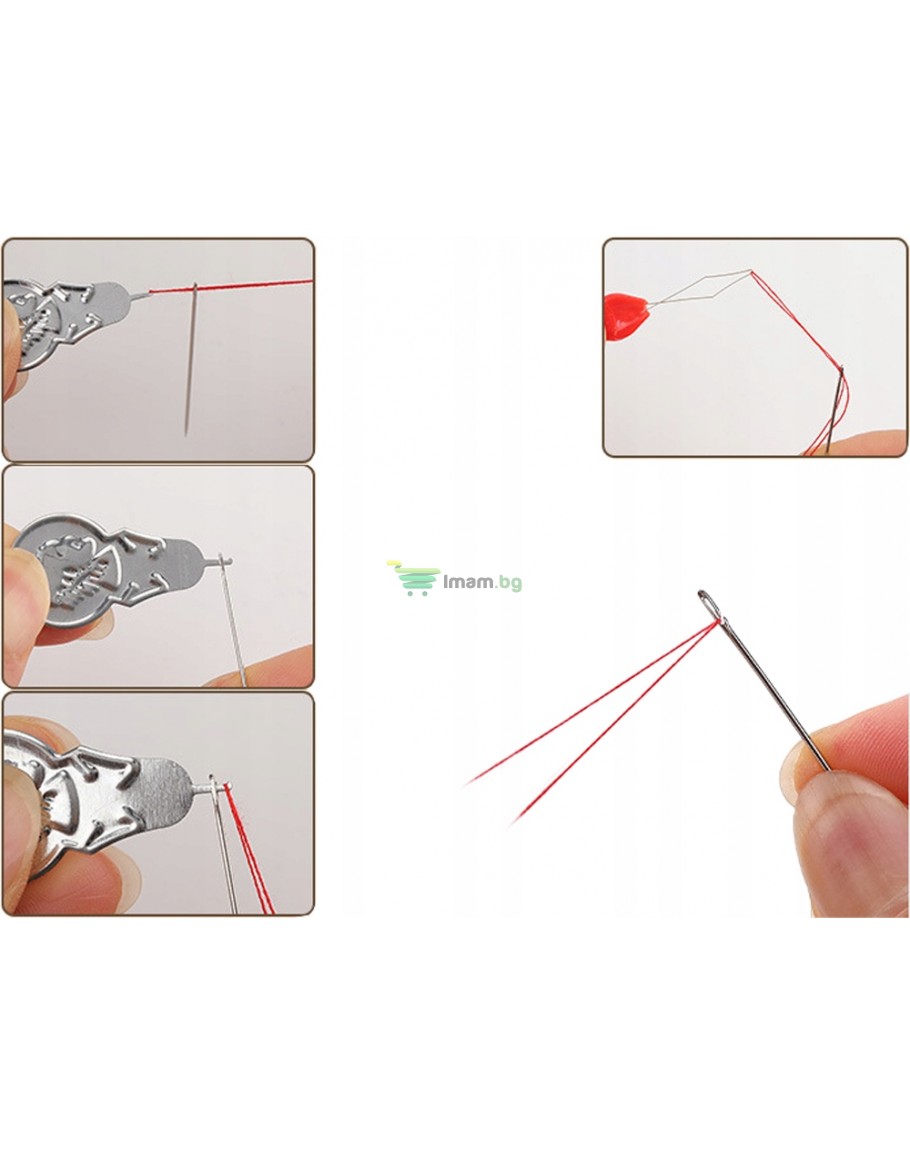 Imam.bg